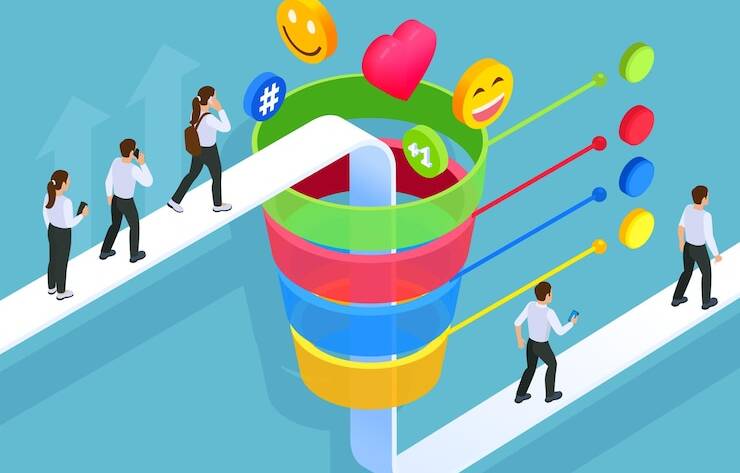 #

+1